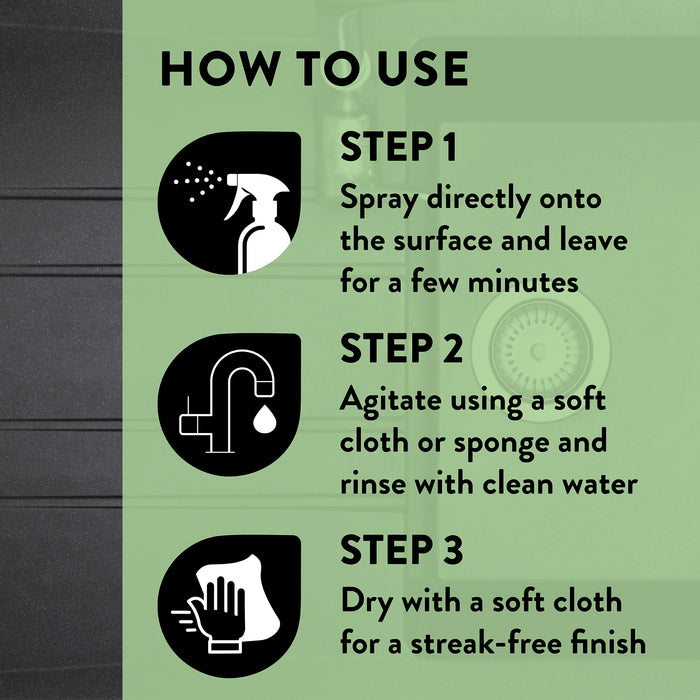 HOW TO USE

STEP 1
Spray directly onto the surface and leave for a few minutes

STEP 2
Agitate using a soft cloth or sponge and rinse with clean water

STEP 3
Dry with a soft cloth for a streak-free finish