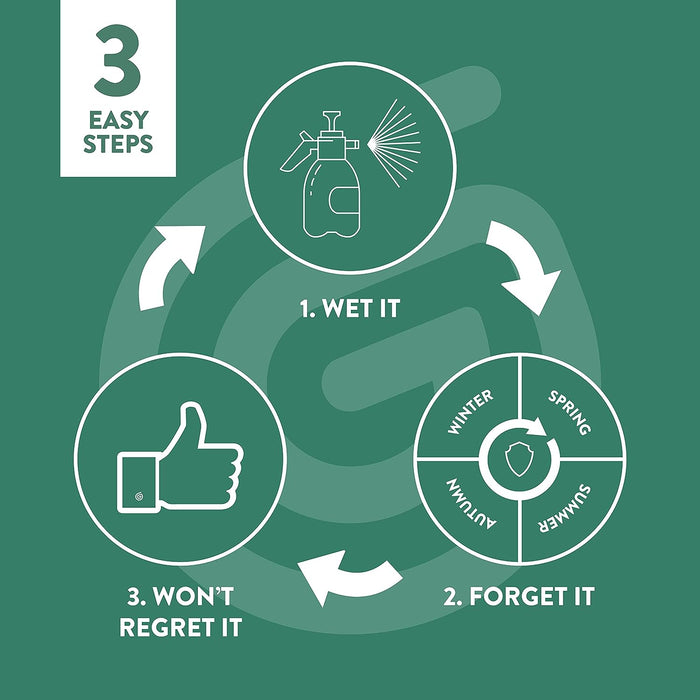 3
EASY
STEPS

1. WET IT

WINTER
SPRING
SUMMER
AUTUMN

2. FORGET IT

3. WON'T REGRET IT