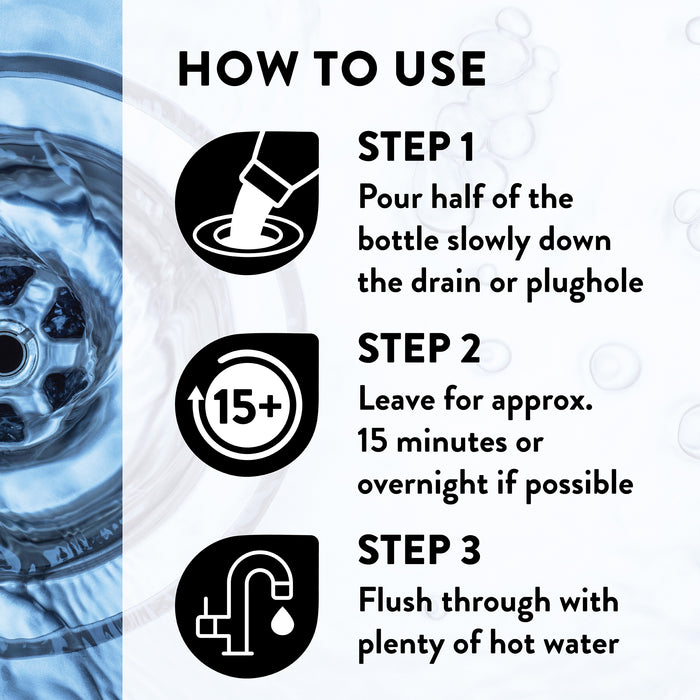 HOW TO USE

STEP 1
Pour half of the bottle slowly down the drain or plughole

15+

STEP 2
Leave for approx. 15 minutes or overnight if possible

STEP 3
Flush through with plenty of hot water