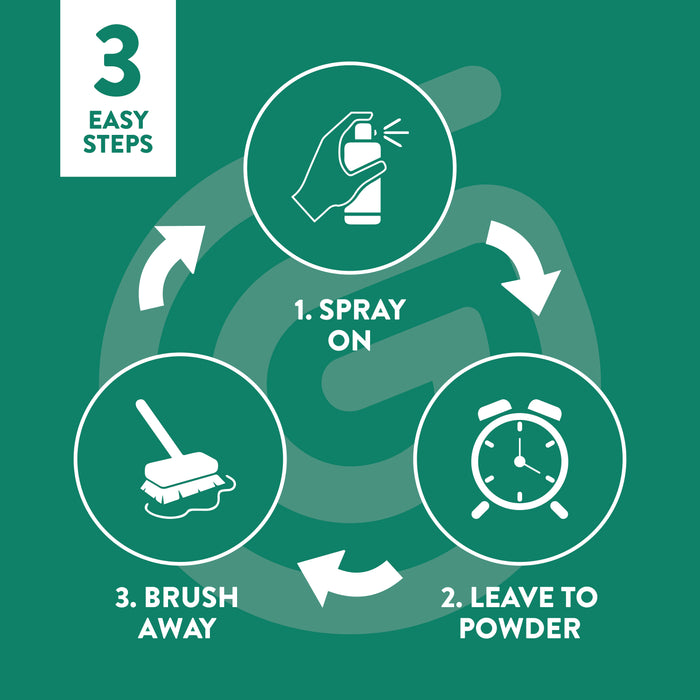 3
EASY STEPS

1. SPRAY ON

2. LEAVE TO POWDER

3. BRUSH AWAY