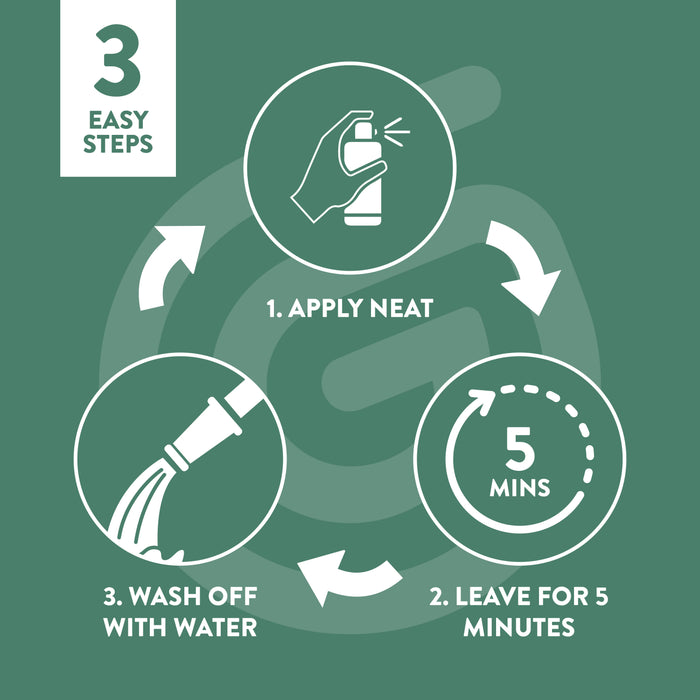 3
EASY
STEPS

1. APPLY NEAT

5
MINS

2. LEAVE FOR 5 MINUTES

3. WASH OFF WITH WATER